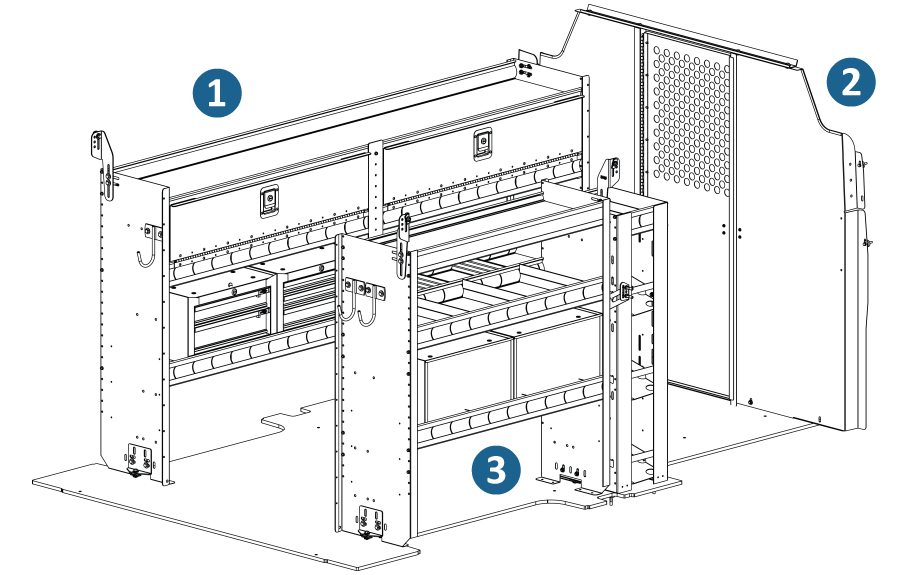 1
2
3