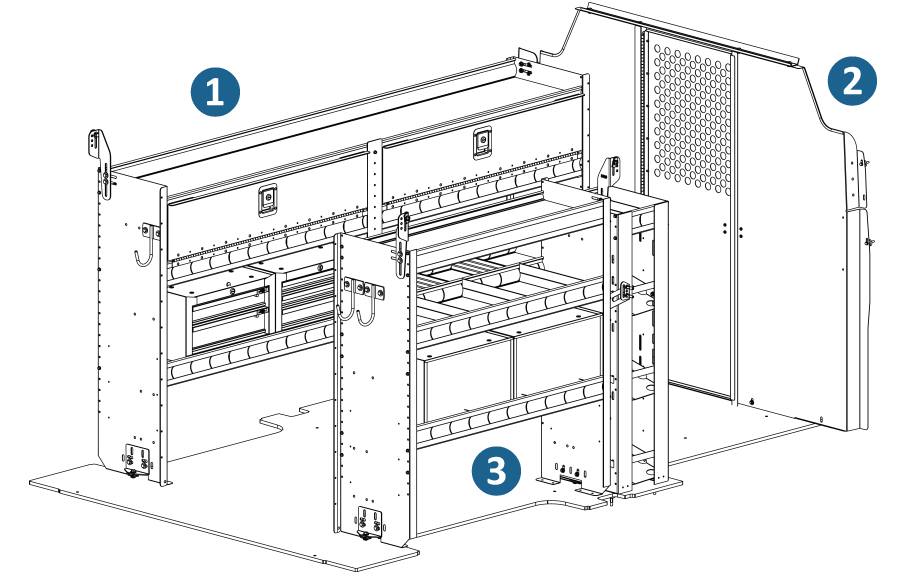 1

2

3