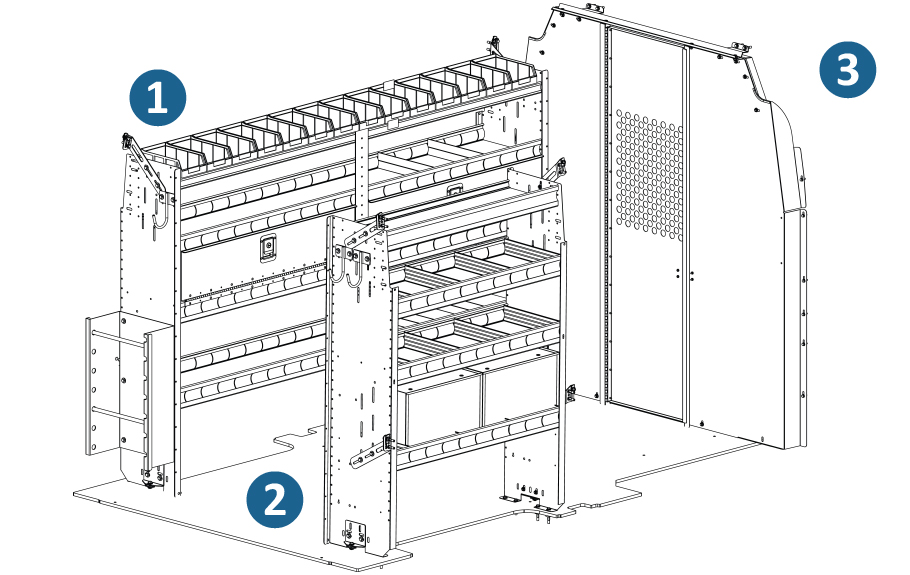 1
2
3